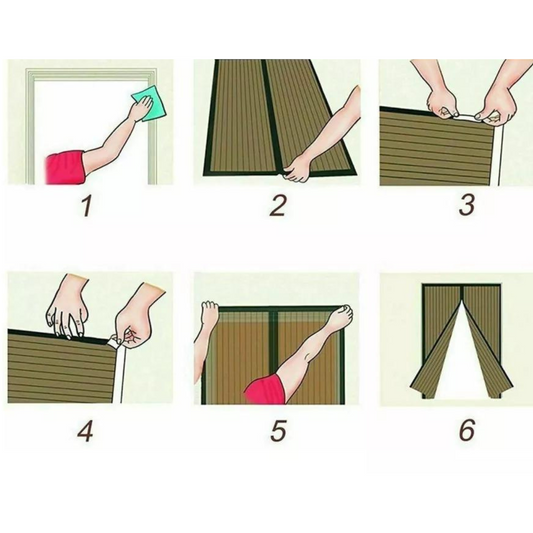 1

2

3

4

5

6